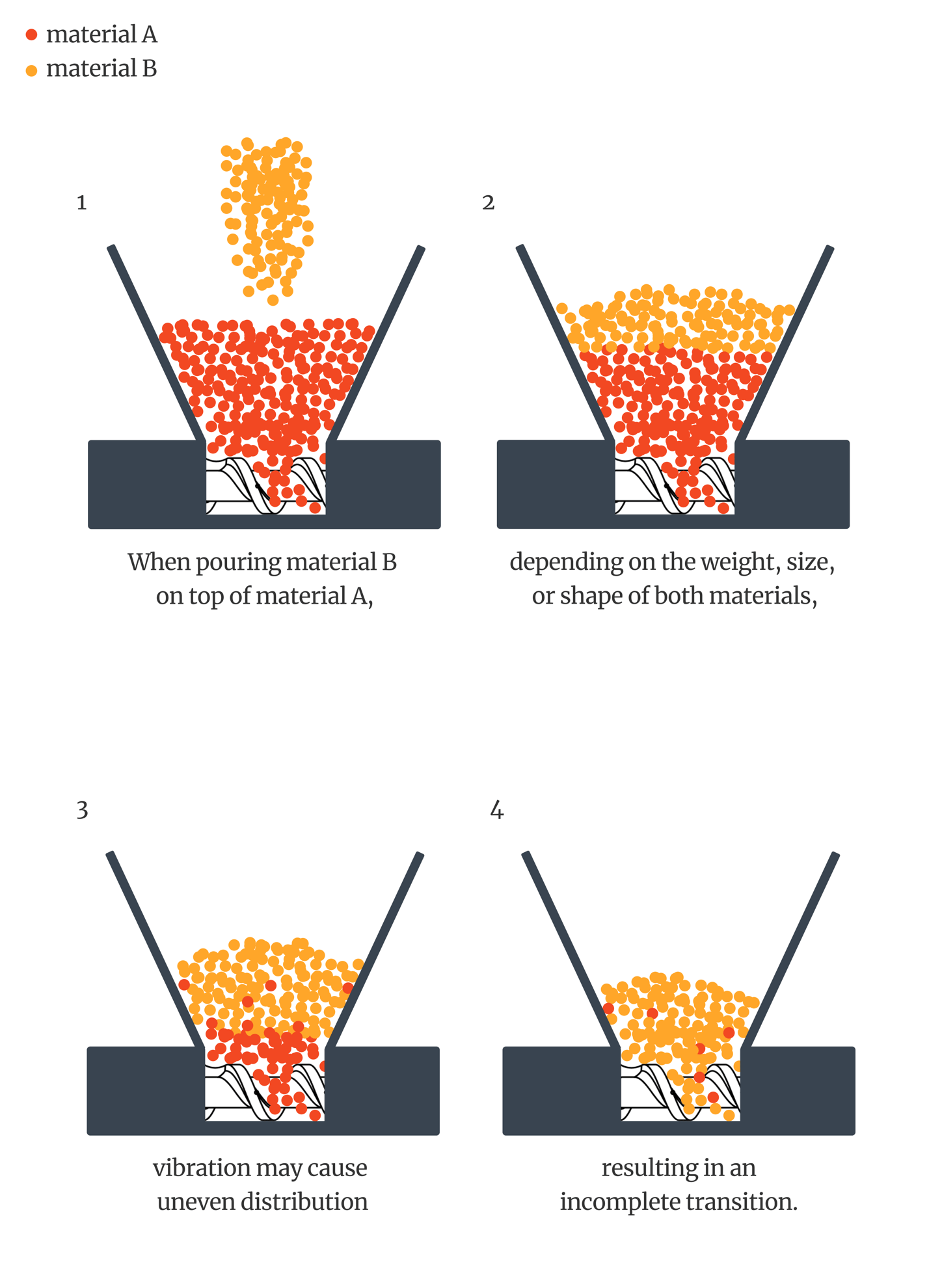 material A
material B

1

When pouring material B on top of material A,

2

depending on the weight, size, or shape of both materials,

3

vibration may cause uneven distribution

4

resulting in an incomplete transition.