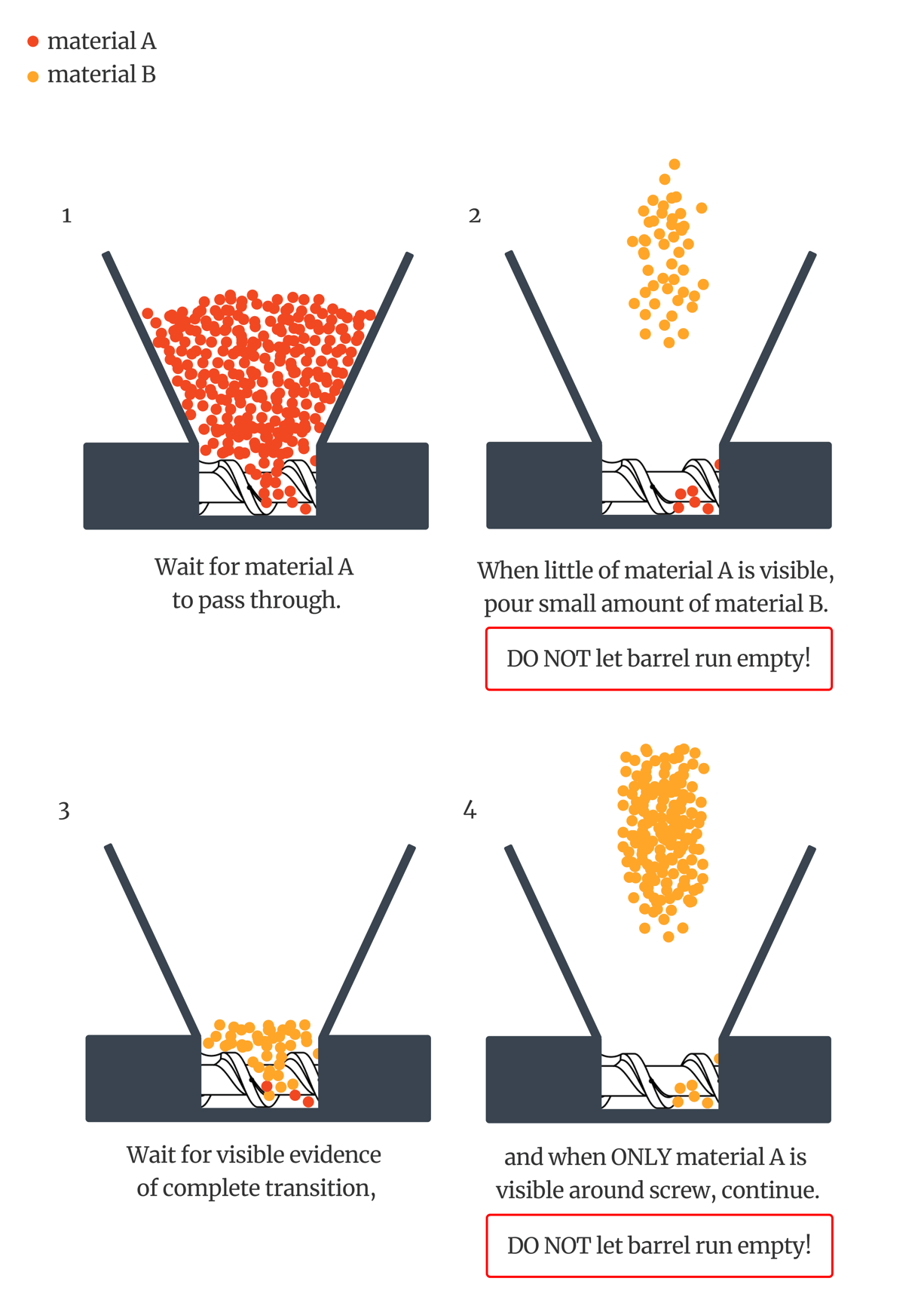 material A
material B

1

Wait for material A to pass through.

2

When little of material A is visible, pour small amount of material B.

DO NOT let barrel run empty!

3

Wait for visible evidence of complete transition,

4

and when ONLY material A is visible around screw, continue.

DO NOT let barrel run empty!